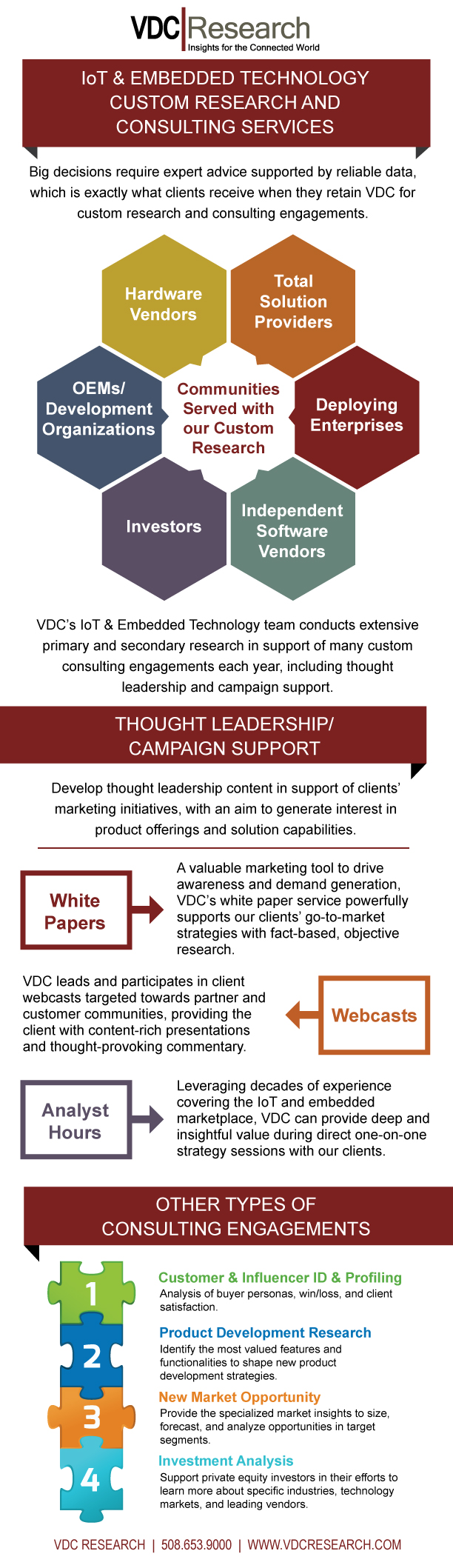 VDC Research
Insights for the Connected World

IoT & EMBEDDED TECHNOLOGY CUSTOM RESEARCH AND CONSULTING SERVICES

Big decisions require expert advice supported by reliable data, which is exactly what clients receive when they retain VDC for custom research and consulting engagements.

Hardware Vendors

Total Solution Providers

OEMs/ Development Organizations

Communities Served with our Custom Research

Deploying Enterprises

Investors

Independent Software Vendors

VDC's IoT & Embedded Technology team conducts extensive primary and secondary research in support of many custom consulting engagements each year, including thought leadership and campaign support.

THOUGHT LEADERSHIP/ CAMPAIGN SUPPORT

Develop thought leadership content in support of clients' marketing initiatives, with an aim to generate interest in product offerings and solution capabilities.

White Papers

A valuable marketing tool to drive awareness and demand generation, VDC's white paper service powerfully supports our clients' go-to-market strategies with fact-based, objective research.

VDC leads and participates in client webcasts targeted towards partner and customer communities, providing the client with content-rich presentations and thought-provoking commentary.

Webcasts

Analyst Hours

Leveraging decades of experience covering the IoT and embedded marketplace, VDC can provide deep and insightful value during direct one-on-one strategy sessions with our clients.

OTHER TYPES OF CONSULTING ENGAGEMENTS

1
Customer & Influencer ID & Profiling
Analysis of buyer personas, win/loss, and client satisfaction.

2
Product Development Research
Identify the most valued features and functionalities to shape new product development strategies.

3
New Market Opportunity
Provide the specialized market insights to size, forecast, and analyze opportunities in target segments.

4
Investment Analysis
Support private equity investors in their efforts to learn more about specific industries, technology markets, and leading vendors.

VDC RESEARCH | 508.653.9000 | WWW.VDCRESEARCH.COM